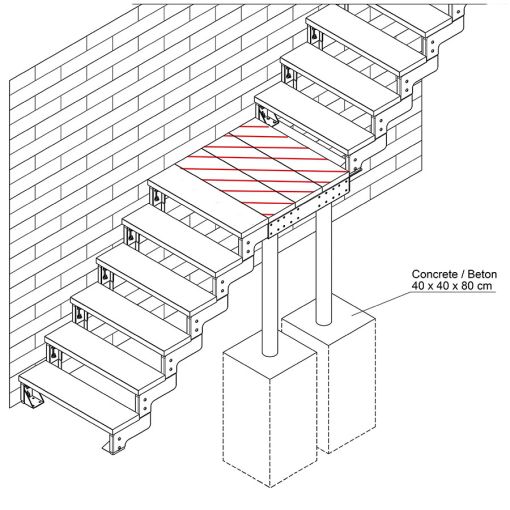 Concrete / Beton
40 x 40 x 80 cm